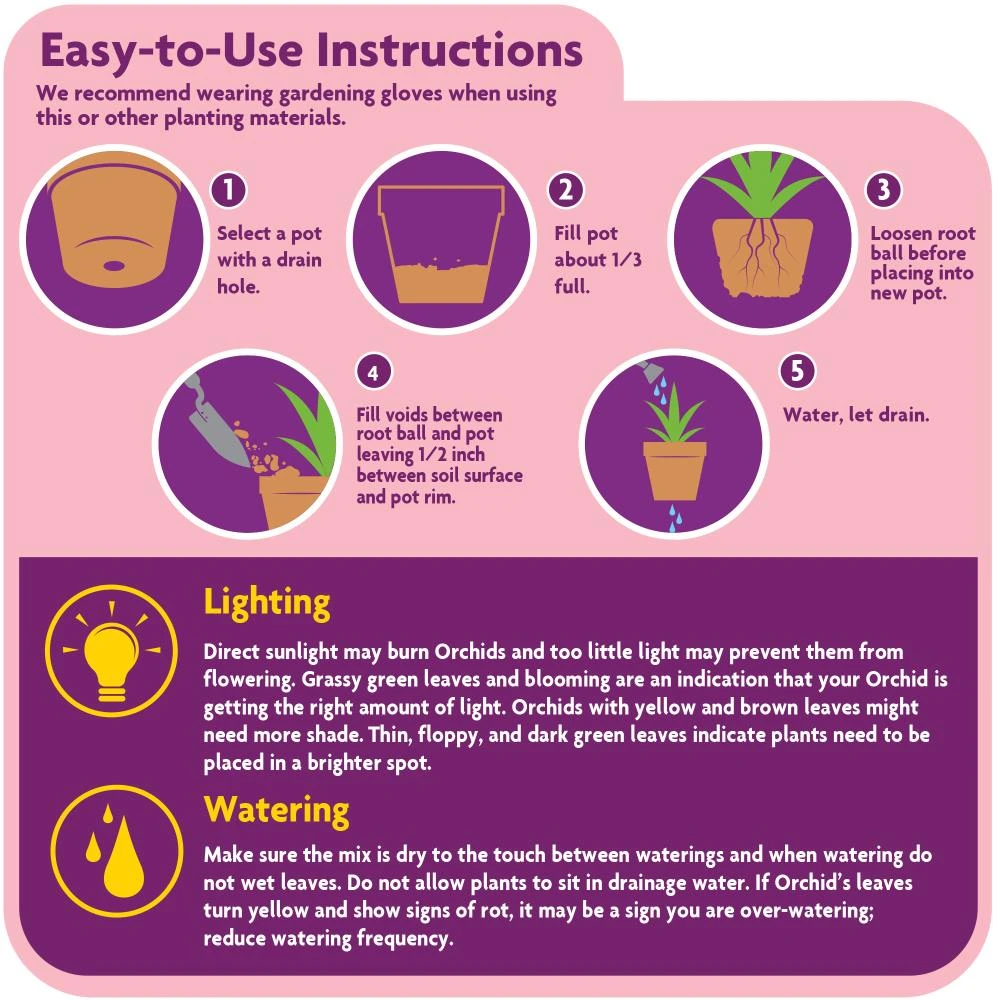 Easy-to-Use Instructions

We recommend wearing gardening gloves when using this or other planting materials.

1
Select a pot with a drain hole.

2
Fill pot about 1/3 full.

3
Loosen root ball before placing into new pot.

4
Fill voids between root ball and pot leaving 1/2 inch between soil surface and pot rim.

5
Water, let drain.

Lighting

Direct sunlight may burn Orchids and too little light may prevent them from flowering. Grassy green leaves and blooming are an indication that your Orchid is getting the right amount of light. Orchids with yellow and brown leaves might need more shade. Thin, floppy, and dark green leaves indicate plants need to be placed in a brighter spot.

Watering

Make sure the mix is dry to the touch between waterings and when watering do not wet leaves. Do not allow plants to sit in drainage water. If Orchid's leaves turn yellow and show signs of rot, it may be a sign you are over-watering; reduce watering frequency.